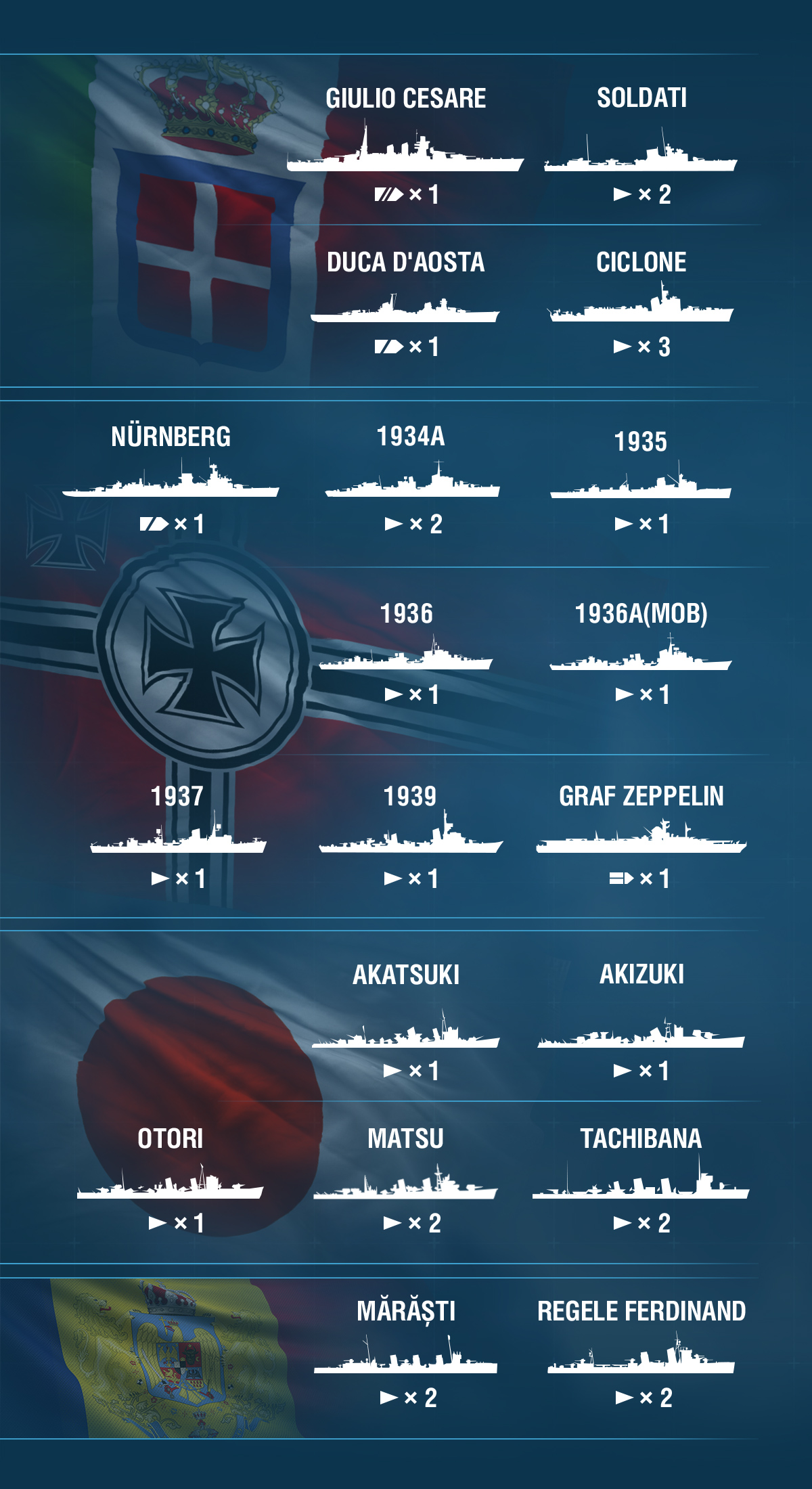 GIULIO CESARE
× 1

SOLDATI
× 2

DUCA D'AOSTA
× 1

CICLONE
× 3

NÜRNBERG
× 1

1934A
× 2

1935
× 1

1936
× 1

1936A(MOB)
× 1

1937
× 1

1939
× 1

GRAF ZEPPELIN
× 1

AKATSUKI
× 1

AKIZUKI
× 1

OTORI
× 1

MATSU
× 2

TACHIBANA
× 2

MĂRĂȘTI
× 2

REGELE FERDINAND
× 2